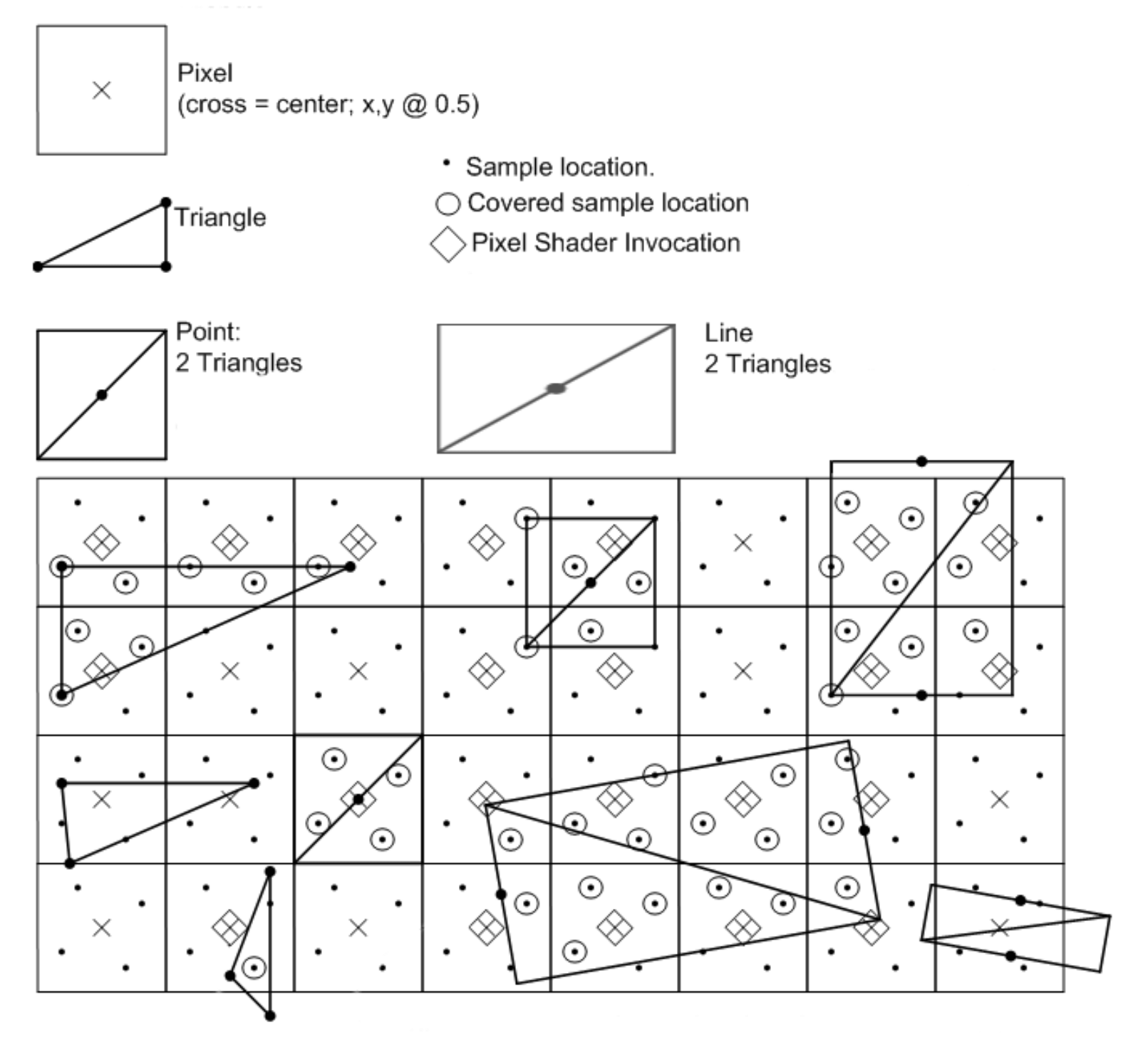 Pixel
(cross = center; x,y @ 0.5)

Triangle

Sample location.
Covered sample location
Pixel Shader Invocation

Point:
2 Triangles

Line
2 Triangles